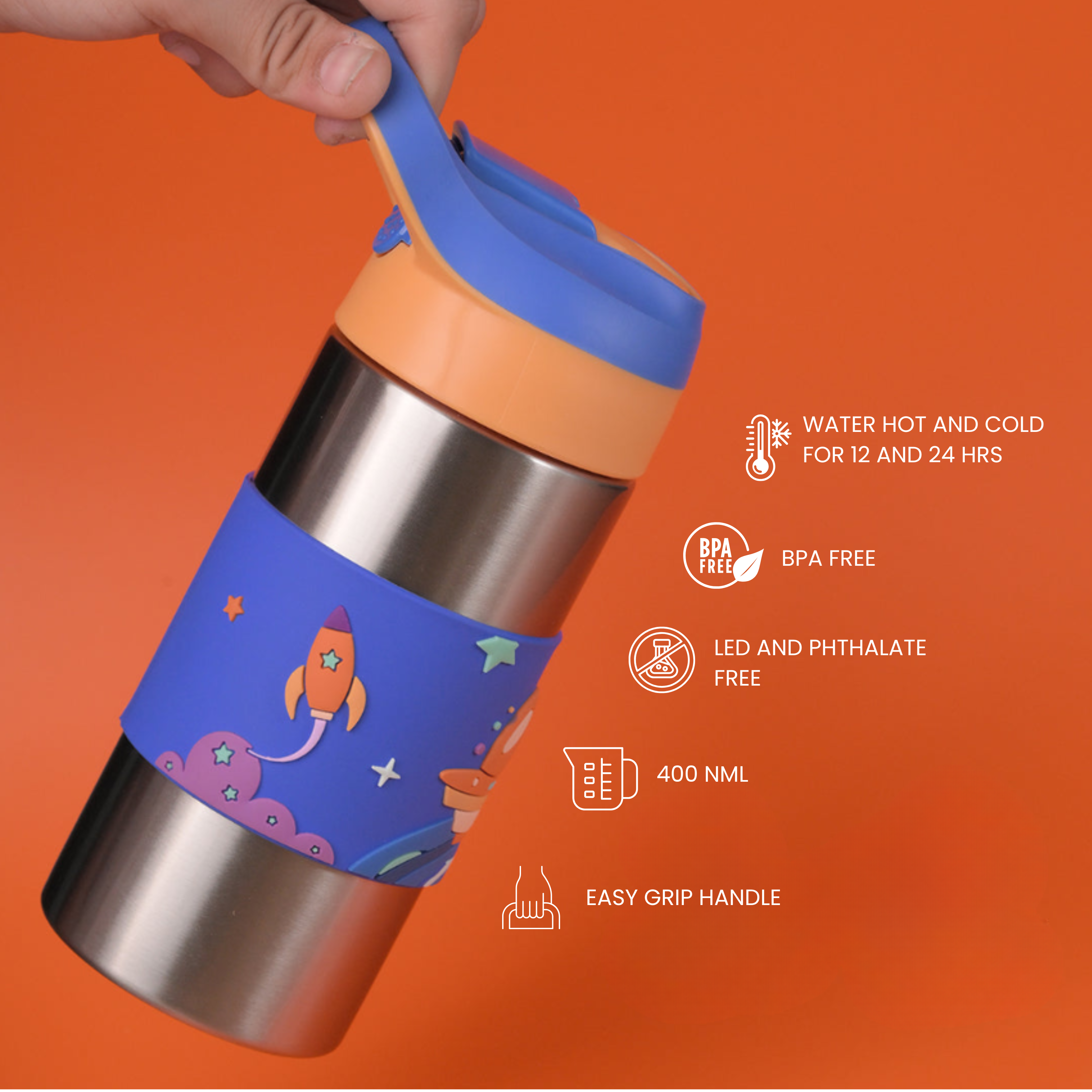 WATER HOT AND COLD FOR 12 AND 24 HRS

BPA FREE

BPA FREE

LED AND PHTHALATE FREE

400 NML

EASY GRIP HANDLE